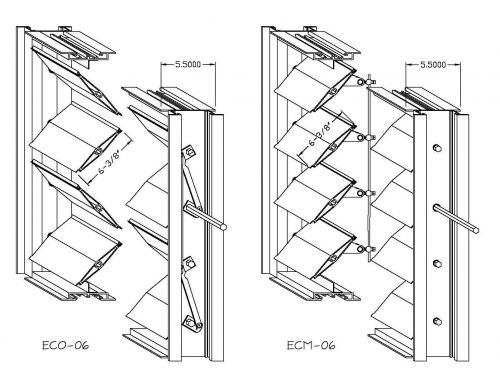 5.5000

6-3/8"

ECO-06

5.5000

6-3/8"

ECM-06