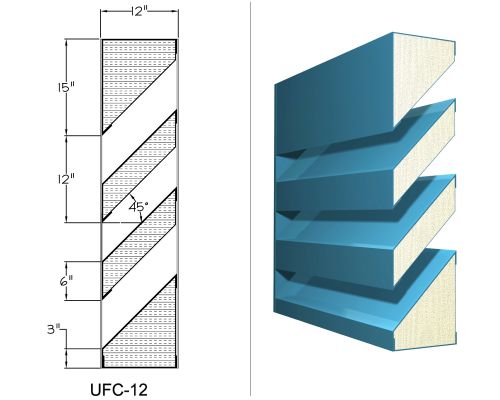 12"

15"

12"

45°

6"

3"

UFC-12