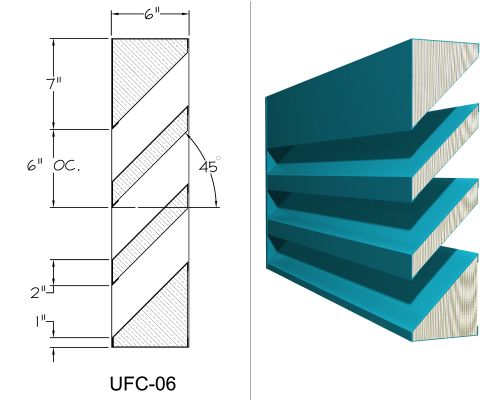 6"

7"

6" OC.

45°

2"

1"

UFC-06