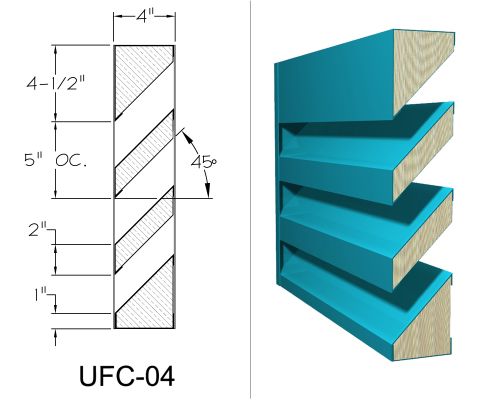 4"

4-1/2"

5" OC.

45°

2"

1"

UFC-04