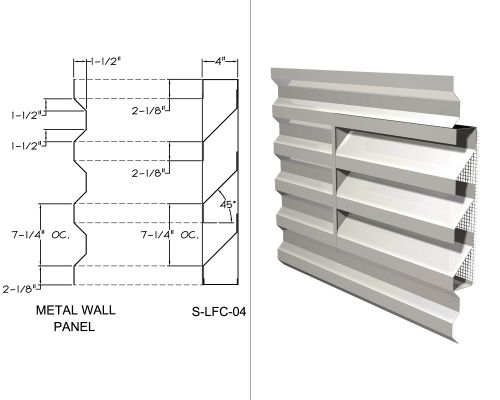 1-1/2"

4"

1-1/2"

2-1/8"

1-1/2"

2-1/8"

45°

7-1/4" OC.

7-1/4" OC.

2-1/8"

METAL WALL PANEL

S-LFC-04