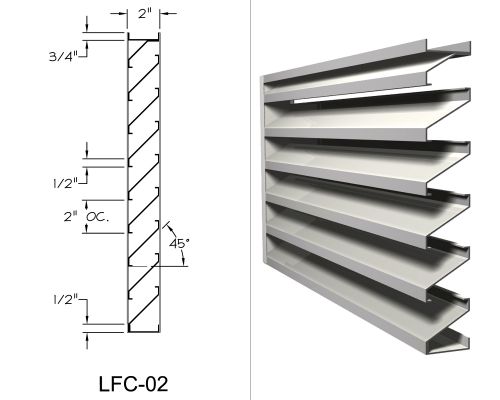 2"

3/4"

1/2"

2" OC.

45°

1/2"

LFC-02