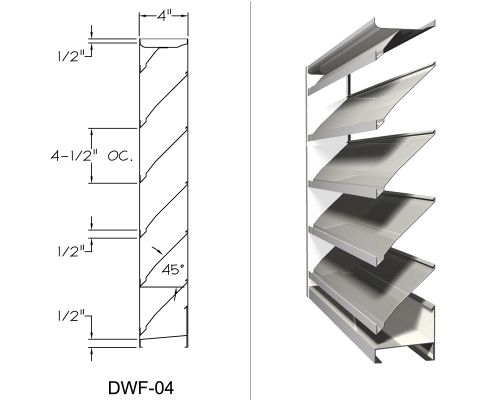 4"

1/2"

4-1/2" OC.

1/2"

45°

1/2"

DWF-04