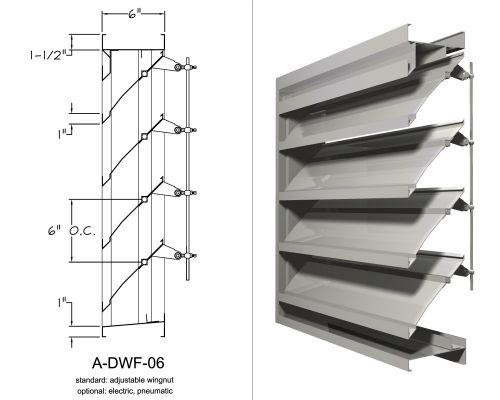 6"

1-1/2"

1"

6" O.C.

1"

A-DWF-06

standard: adjustable wingnut

optional: electric, pneumatic