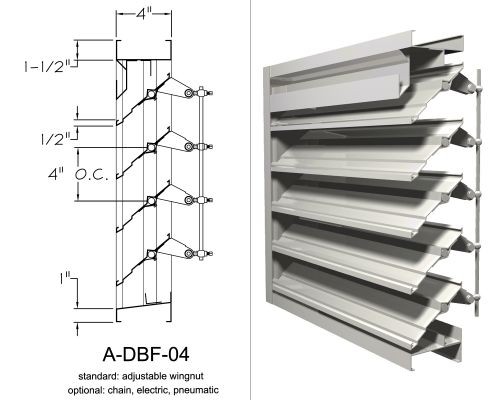 4"

1-1/2"

1/2"

4" O.C.

1"

A-DBF-04

standard: adjustable wingnut
optional: chain, electric, pneumatic