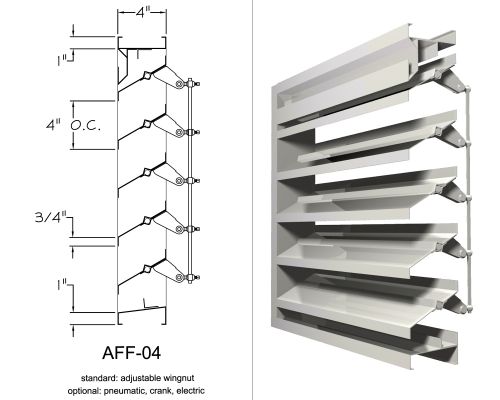 4"

1"

4" O.C.

3/4"

1"

AFF-04

standard: adjustable wingnut
optional: pneumatic, crank, electric